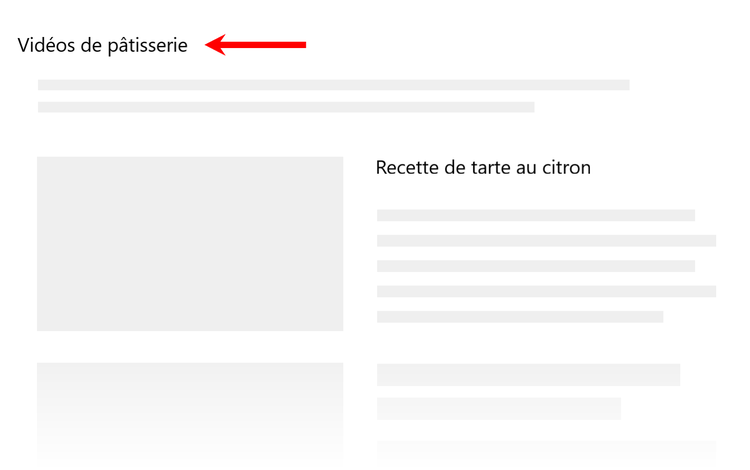 Vidéos de pâtisserie

Recette de tarte au citron